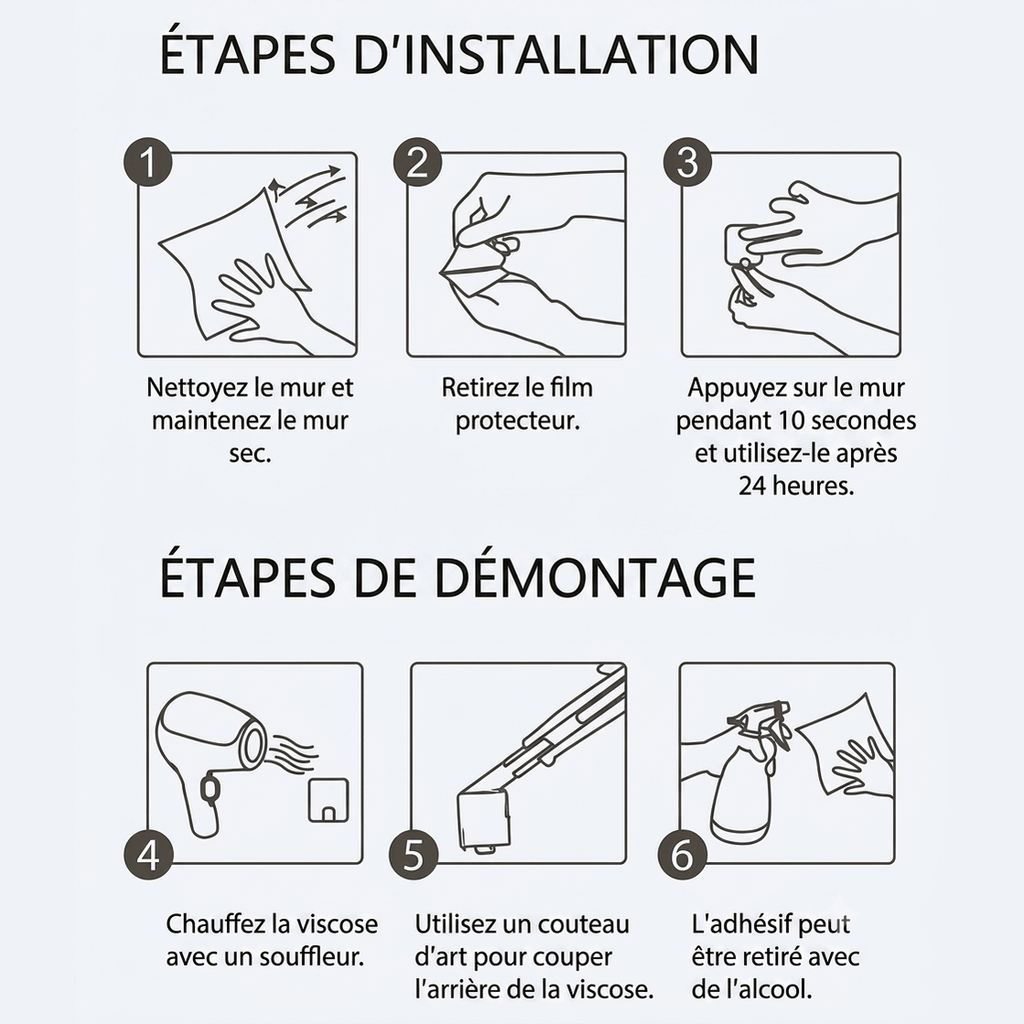 ÉTAPES D'INSTALLATION

1

Nettoyez le mur et maintenez le mur sec.

2

Retirez le film protecteur.

3

Appuyez sur le mur pendant 10 secondes et utilisez-le après 24 heures.

ÉTAPES DE DÉMONTAGE

4

Chauffez la viscose avec un souffleur.

5

Utilisez un couteau d'art pour couper l'arrière de la viscose.

6

L'adhésif peut être retiré avec de l'alcool.