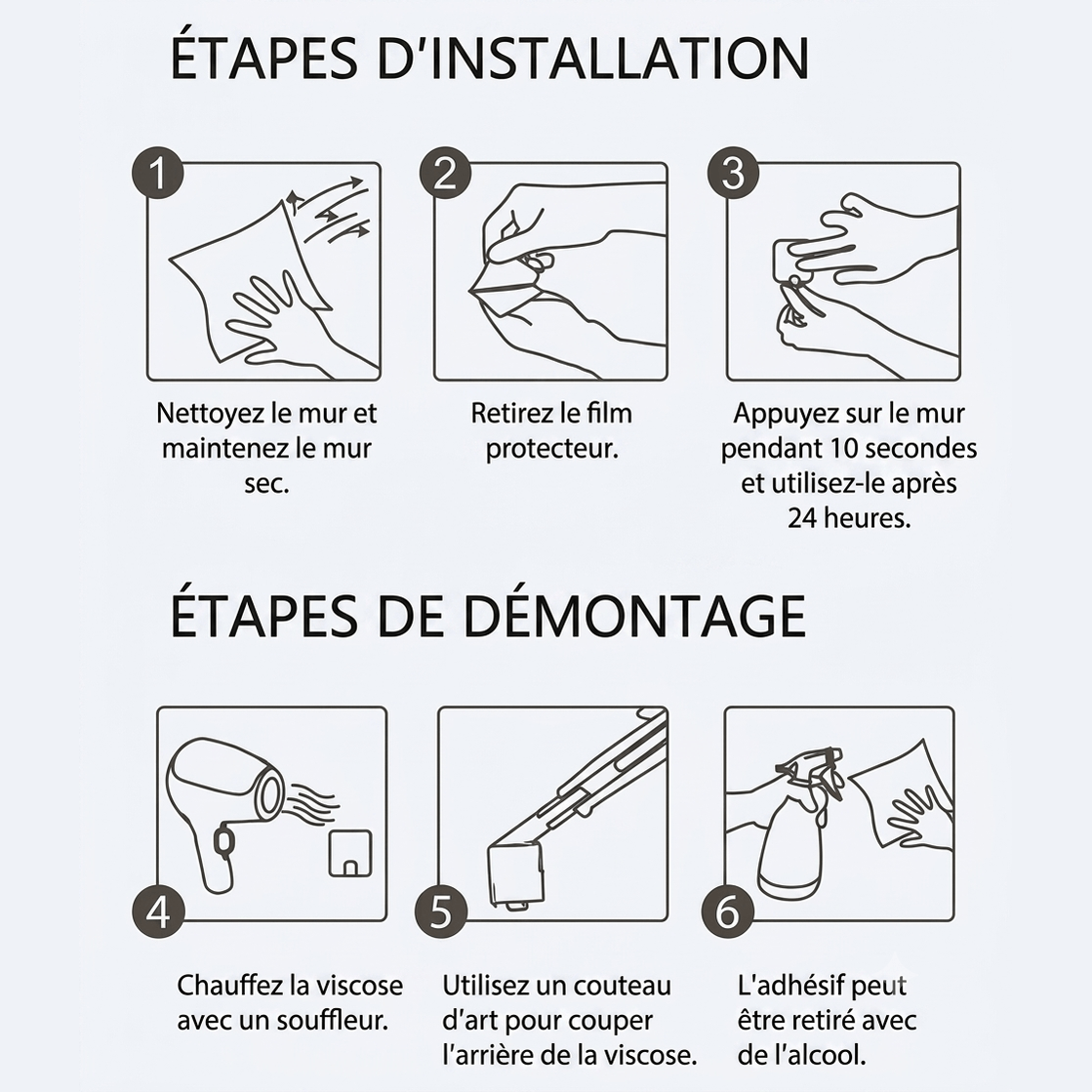 ÉTAPES D'INSTALLATION

1

Nettoyez le mur et maintenez le mur sec.

2

Retirez le film protecteur.

3

Appuyez sur le mur pendant 10 secondes et utilisez-le après 24 heures.

ÉTAPES DE DÉMONTAGE

4

Chauffez la viscose avec un souffleur.

5

Utilisez un couteau d'art pour couper l'arrière de la viscose.

6

L'adhésif peut être retiré avec de l'alcool.