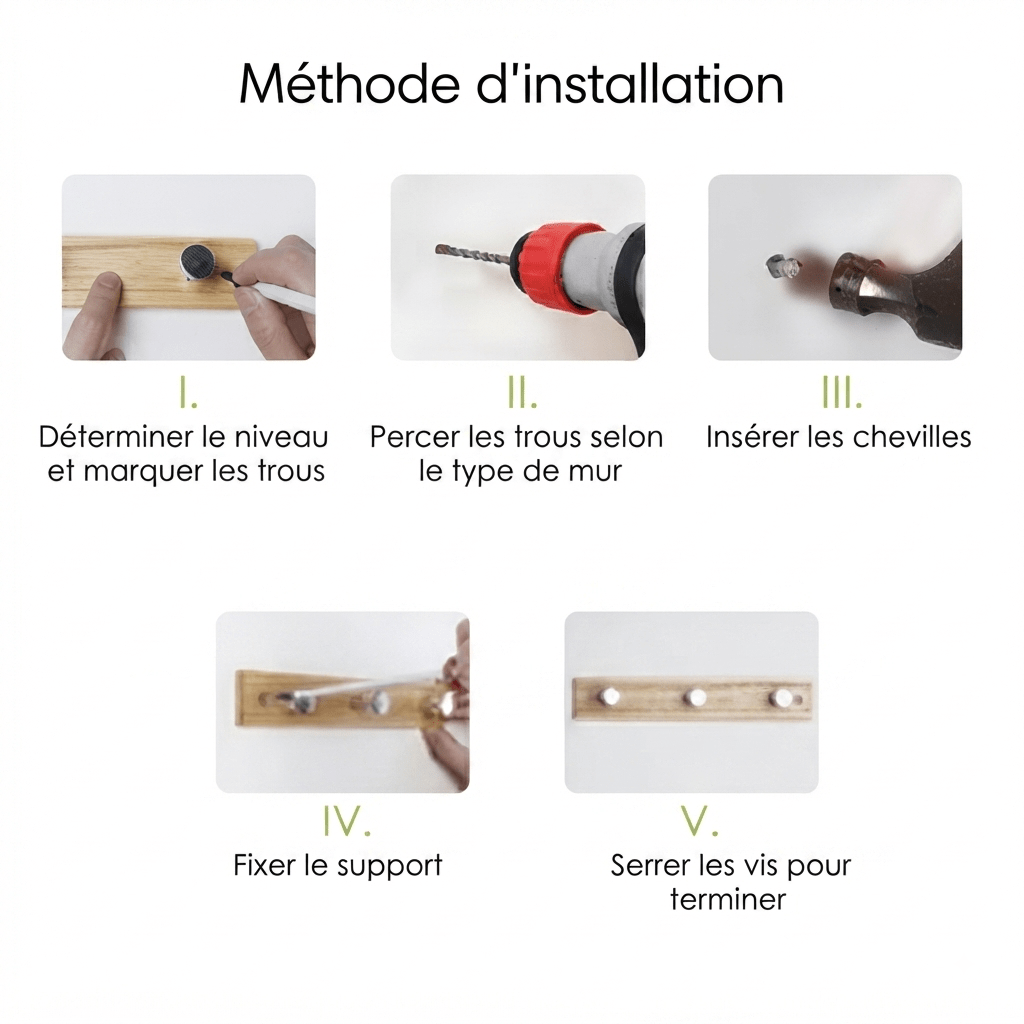 Méthode d'installation

I.
Déterminer le niveau et marquer les trous

II.
Percer les trous selon le type de mur

III.
Insérer les chevilles

IV.
Fixer le support

V.
Serrer les vis pour terminer